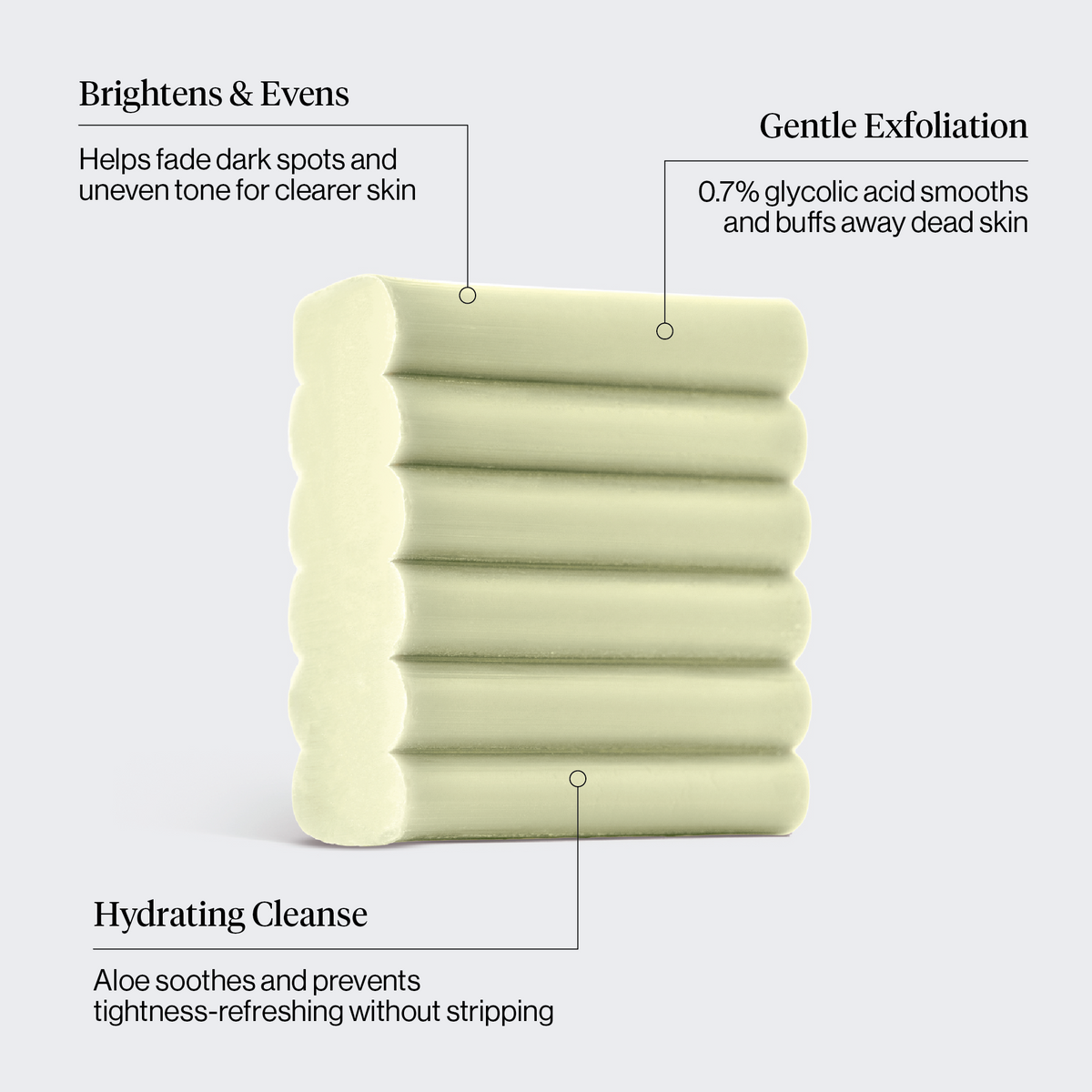 Brightens & Evens

Helps fade dark spots and uneven tone for clearer skin

Gentle Exfoliation

0.7% glycolic acid smooths and buffs away dead skin

Hydrating Cleanse

Aloe soothes and prevents tightness-refreshing without stripping